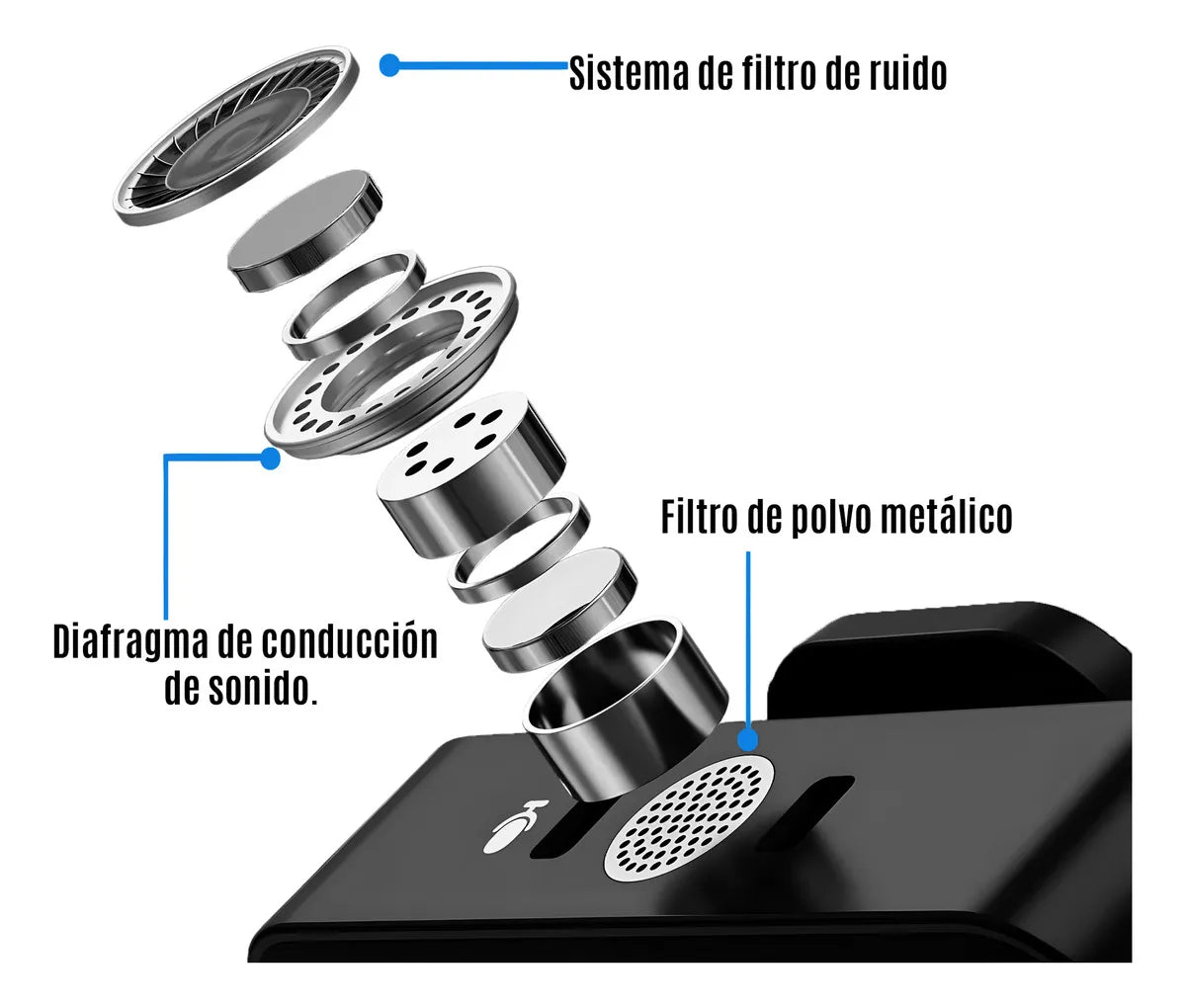 Sistema de filtro de ruido

Filtro de polvo metálico

Diafragma de conducción de sonido.